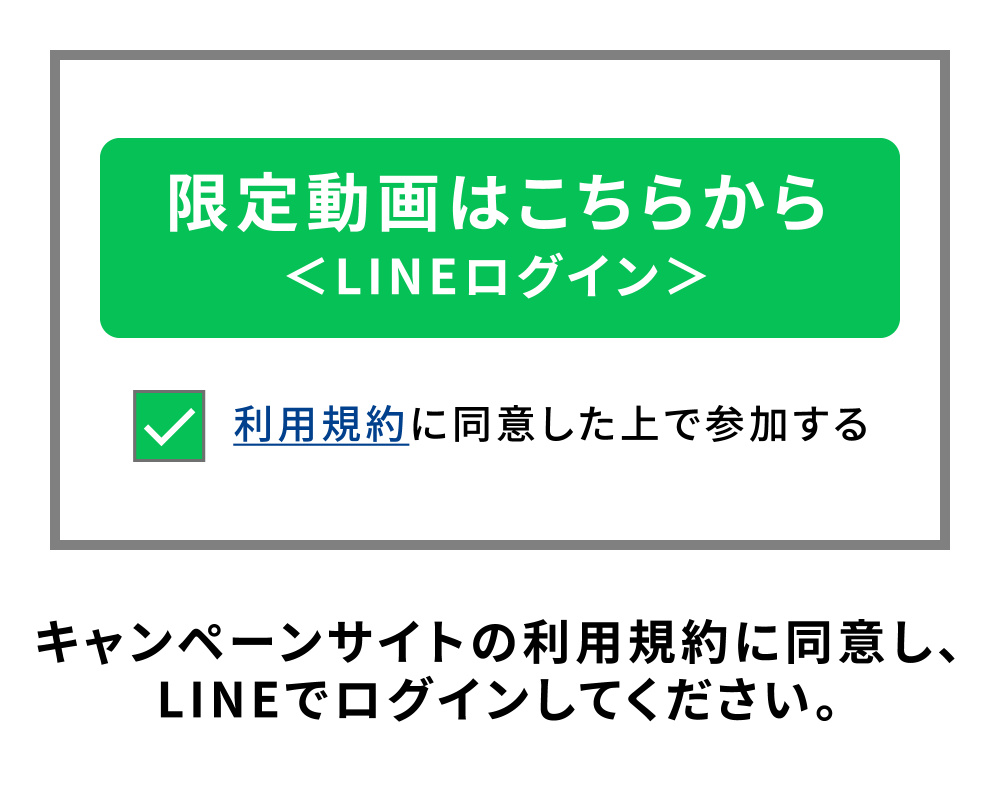 限定動画はこちらから
＜LINEログイン＞

利用規約に同意した上で参加する

キャンペーンサイトの利用規約に同意し、LINEでログインしてください。